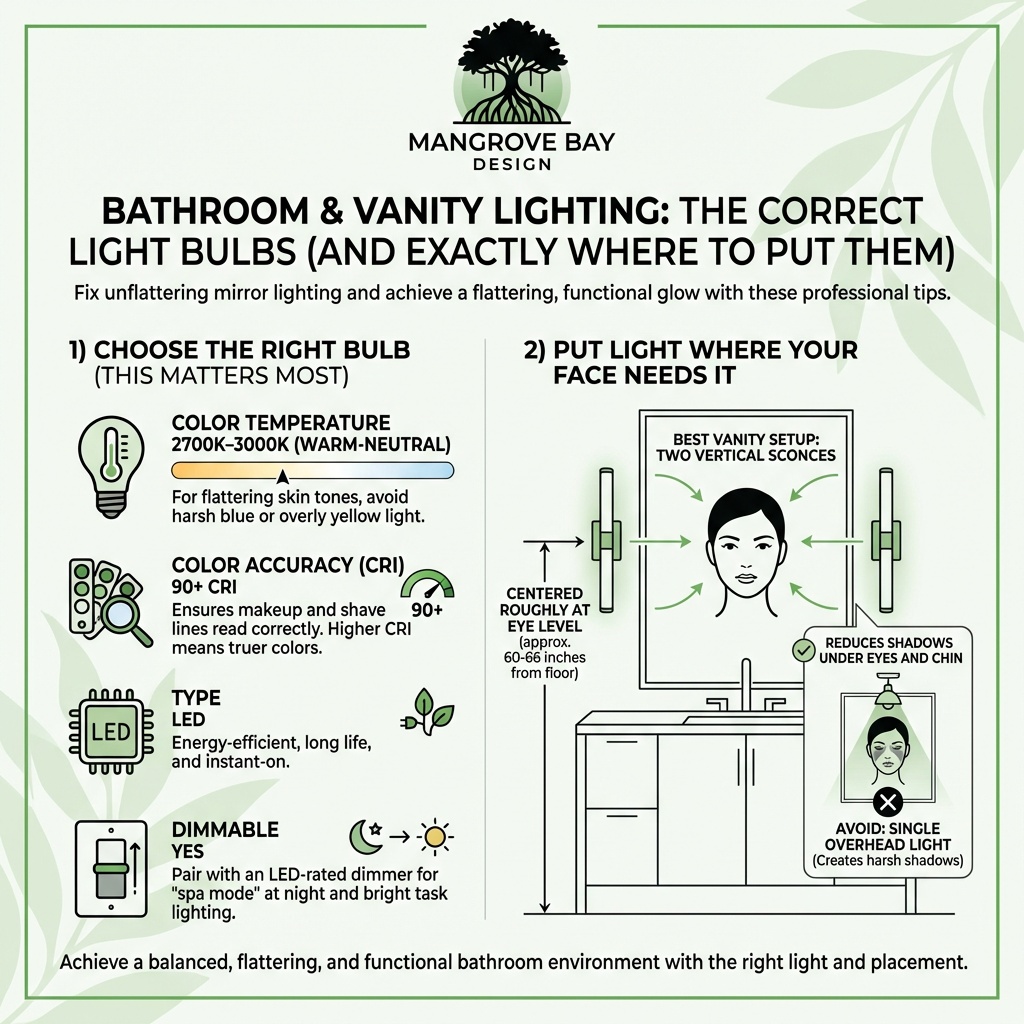 MANGROVE BAY DESIGN

BATHROOM & VANITY LIGHTING: THE CORRECT LIGHT BULBS (AND EXACTLY WHERE TO PUT THEM)

Fix unflattering mirror lighting and achieve a flattering, functional glow with these professional tips.

1) CHOOSE THE RIGHT BULB (THIS MATTERS MOST)

COLOR TEMPERATURE
2700K–3000K (WARM-NEUTRAL)
For flattering skin tones, avoid harsh blue or overly yellow light.

COLOR ACCURACY (CRI)
90+ CRI
90+
Ensures makeup and shave lines read correctly. Higher CRI means truer colors.

TYPE
LED
LED
Energy-efficient, long life, and instant-on.

DIMMABLE
YES
Pair with an LED-rated dimmer for "spa mode" at night and bright task lighting.

2) PUT LIGHT WHERE YOUR FACE NEEDS IT

BEST VANITY SETUP: TWO VERTICAL SCONCES

CENTERED ROUGHLY AT EYE LEVEL (approx. 60-66 inches from floor)

REDUCES SHADOWS UNDER EYES AND CHIN

AVOID: SINGLE OVERHEAD LIGHT (Creates harsh shadows)

Achieve a balanced, flattering, and functional bathroom environment with the right light and placement.